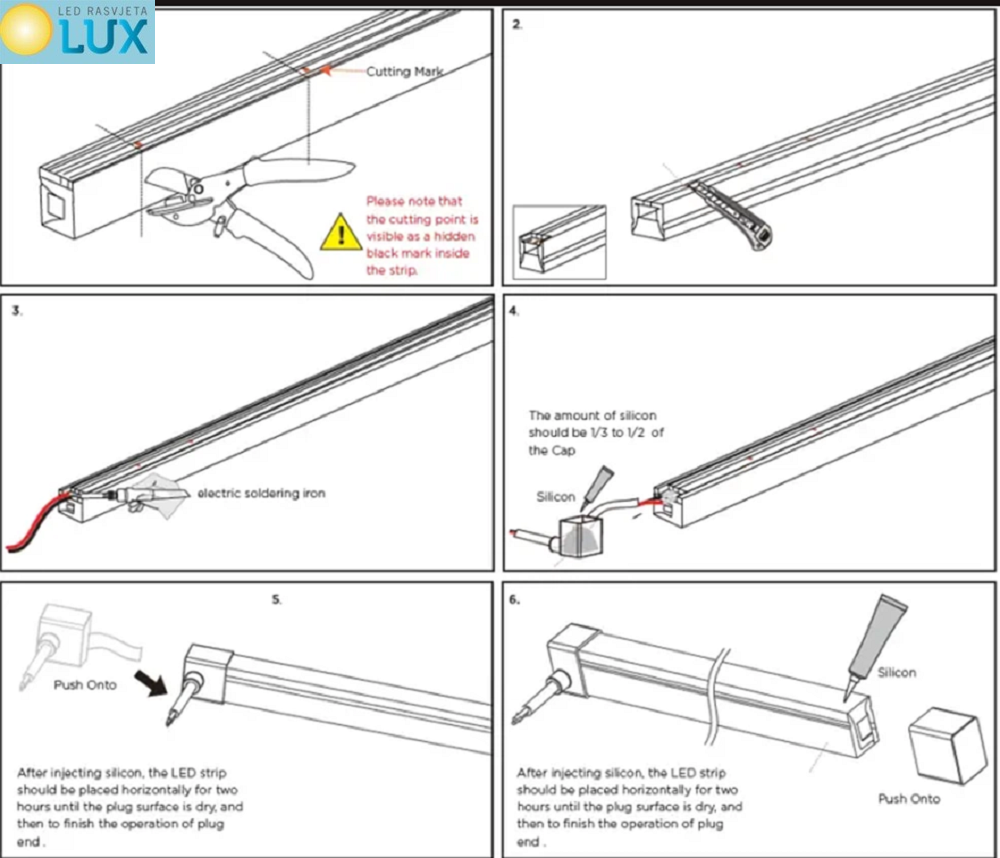 LED RASVJETA
LUX

Cutting Mark

Please note that the cutting point is visible as a hidden black mark inside the strip.

2.

3.

electric soldering iron

4.

The amount of silicon should be 1/3 to 1/2 of the Cap

Silicon

5.

Push Onto

After injecting silicon, the LED strip should be placed horizontally for two hours until the plug surface is dry, and then to finish the operation of plug end .

6.

Silicon

Push Onto

After injecting silicon, the LED strip should be placed horizontally for two hours until the plug surface is dry, and then to finish the operation of plug end .